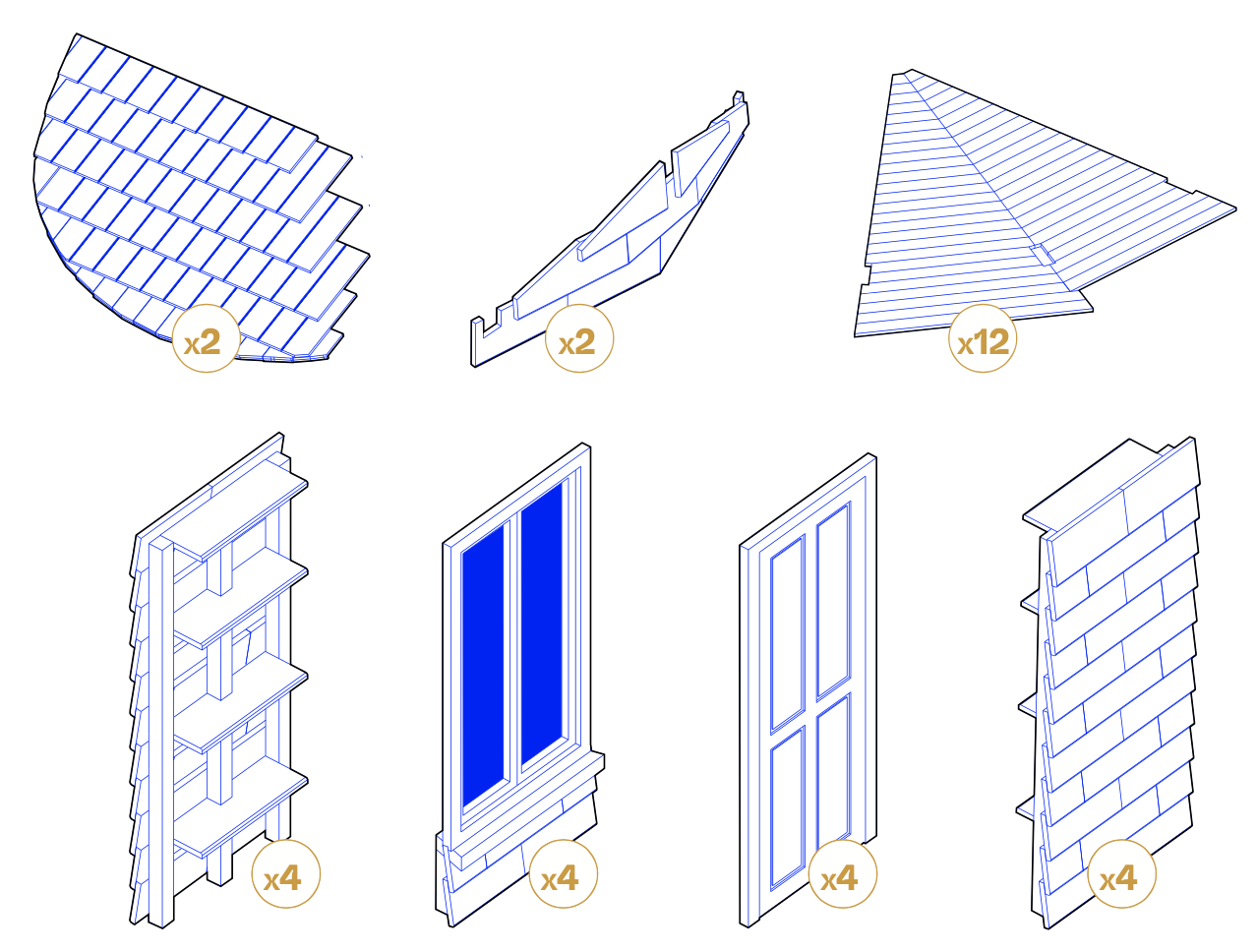 x2

x2

x12

x4

x4

x4

x4